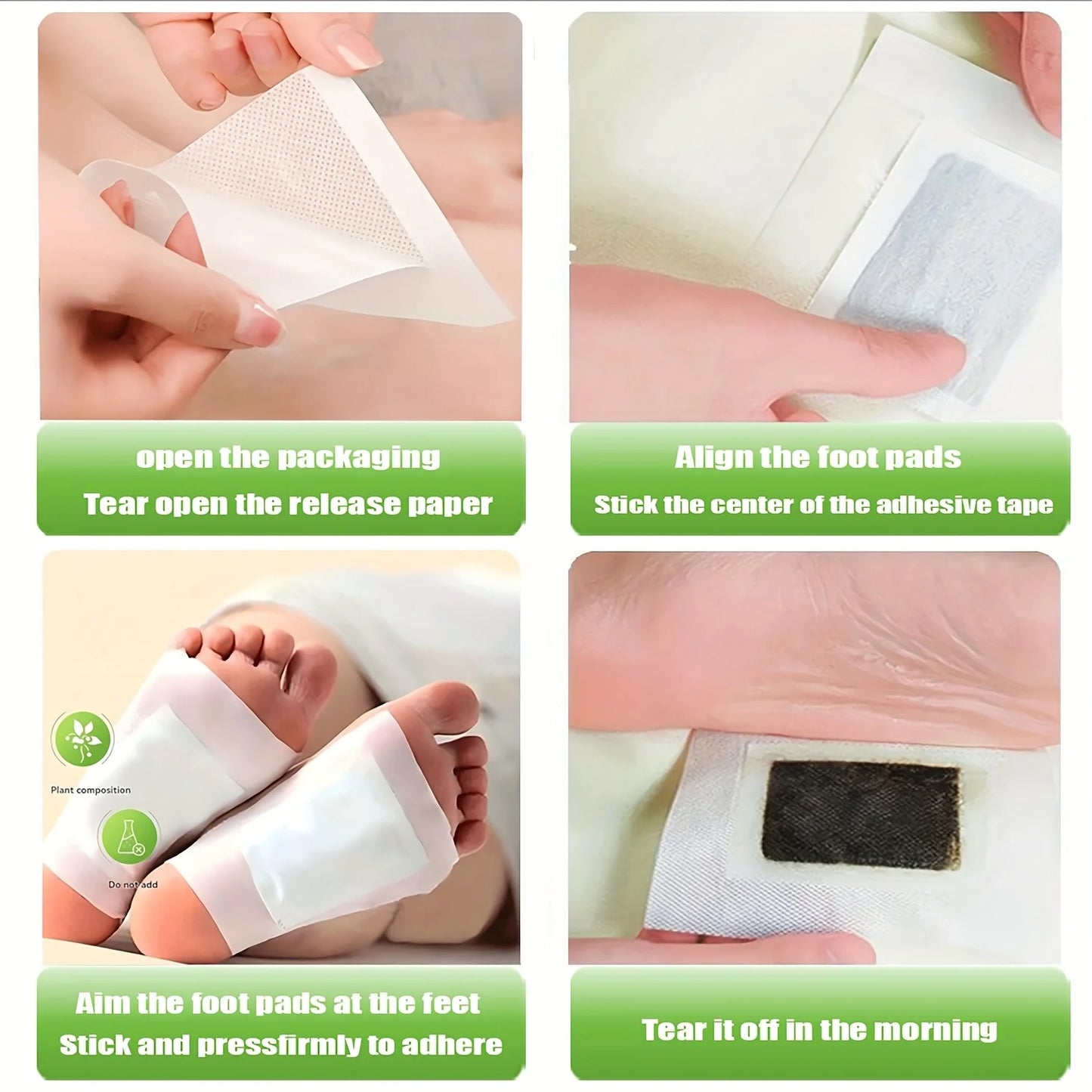 open the packaging
Tear open the release paper

Align the foot pads
Stick the center of the adhesive tape

Plant composition

Do not add

Aim the foot pads at the feet
Stick and pressfirmly to adhere

Tear it off in the morning